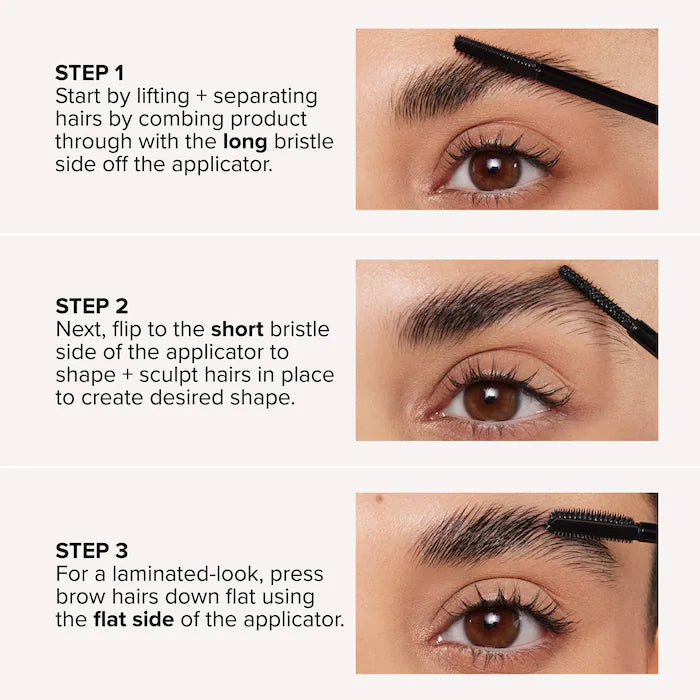 STEP 1
Start by lifting + separating hairs by combing product through with the long bristle side off the applicator.

STEP 2
Next, flip to the short bristle side of the applicator to shape + sculpt hairs in place to create desired shape.

STEP 3
For a laminated-look, press brow hairs down flat using the flat side of the applicator.